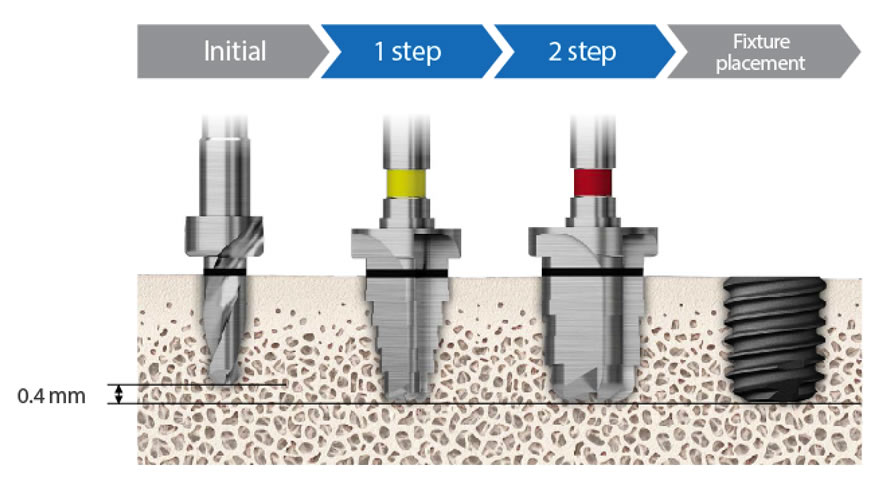 Initial
1 step
2 step
Fixture placement

0.4 mm